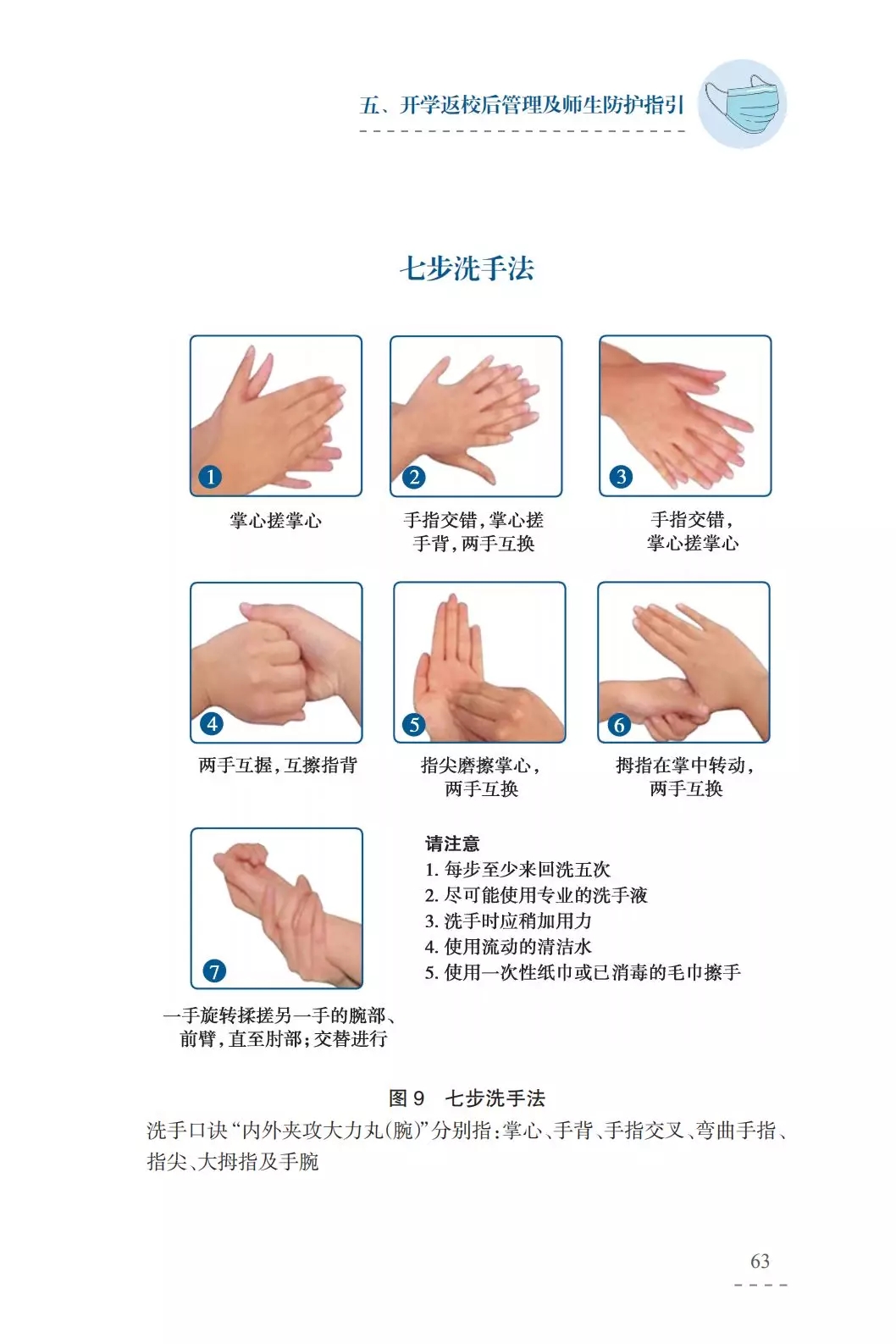 五、开学返校后管理及师生防护指引

七步洗手法

1
掌心搓掌心

2
手指交错，掌心搓手背，两手互换

3
手指交错，掌心搓掌心

4
两手互握，互擦指背

5
指尖磨擦掌心，两手互换

6
拇指在掌中转动，两手互换

7
一手旋转揉搓另一手的腕部、前臂，直至肘部；交替进行

请注意
1. 每步至少来回洗五次
2. 尽可能使用专业的洗手液
3. 洗手时应稍加用力
4. 使用流动的清洁水
5. 使用一次性纸巾或已消毒的毛巾擦手

图 9 七步洗手法

洗手口诀“内外夹攻大力丸(腕)”分别指：掌心、手背、手指交叉、弯曲手指、指尖、大拇指及手腕

63